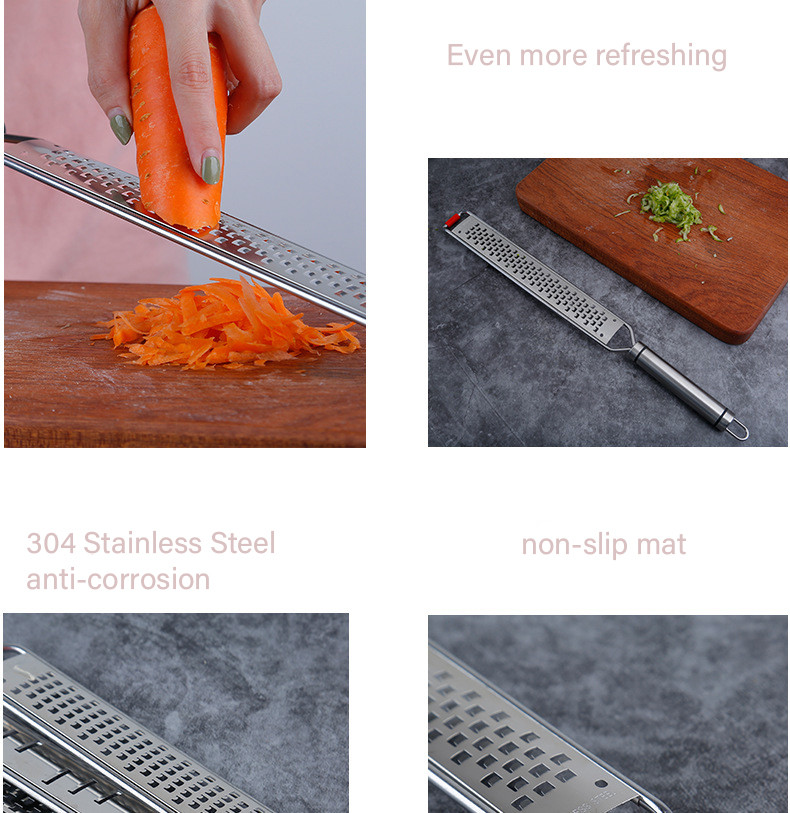 Even more refreshing

304 Stainless Steel
anti-corrosion

non-slip mat